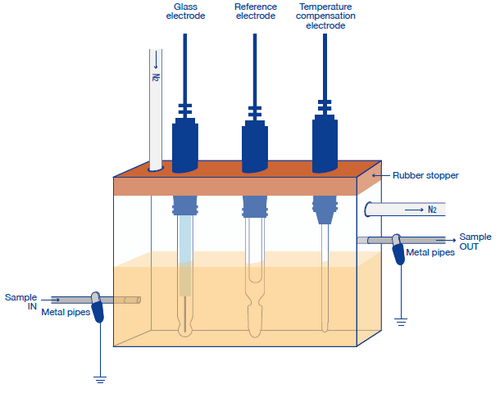 Glass electrode

Reference electrode

Temperature compensation electrode

$N_2$

Rubber stopper

$N_2$

Sample OUT

Metal pipes

Sample IN

Metal pipes