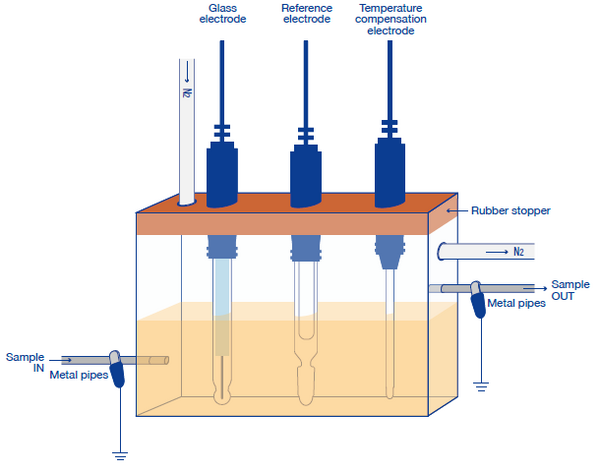 Glass electrode

Reference electrode

Temperature compensation electrode

$N_2$

Rubber stopper

$N_2$

Sample OUT

Metal pipes

Sample IN

Metal pipes