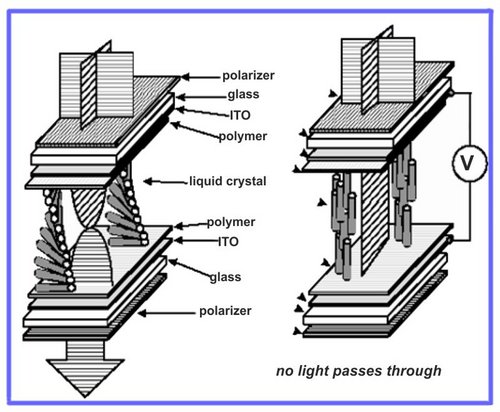 polarizer
glass
ITO
polymer
liquid crystal
polymer
ITO
glass
polarizer
V
no light passes through