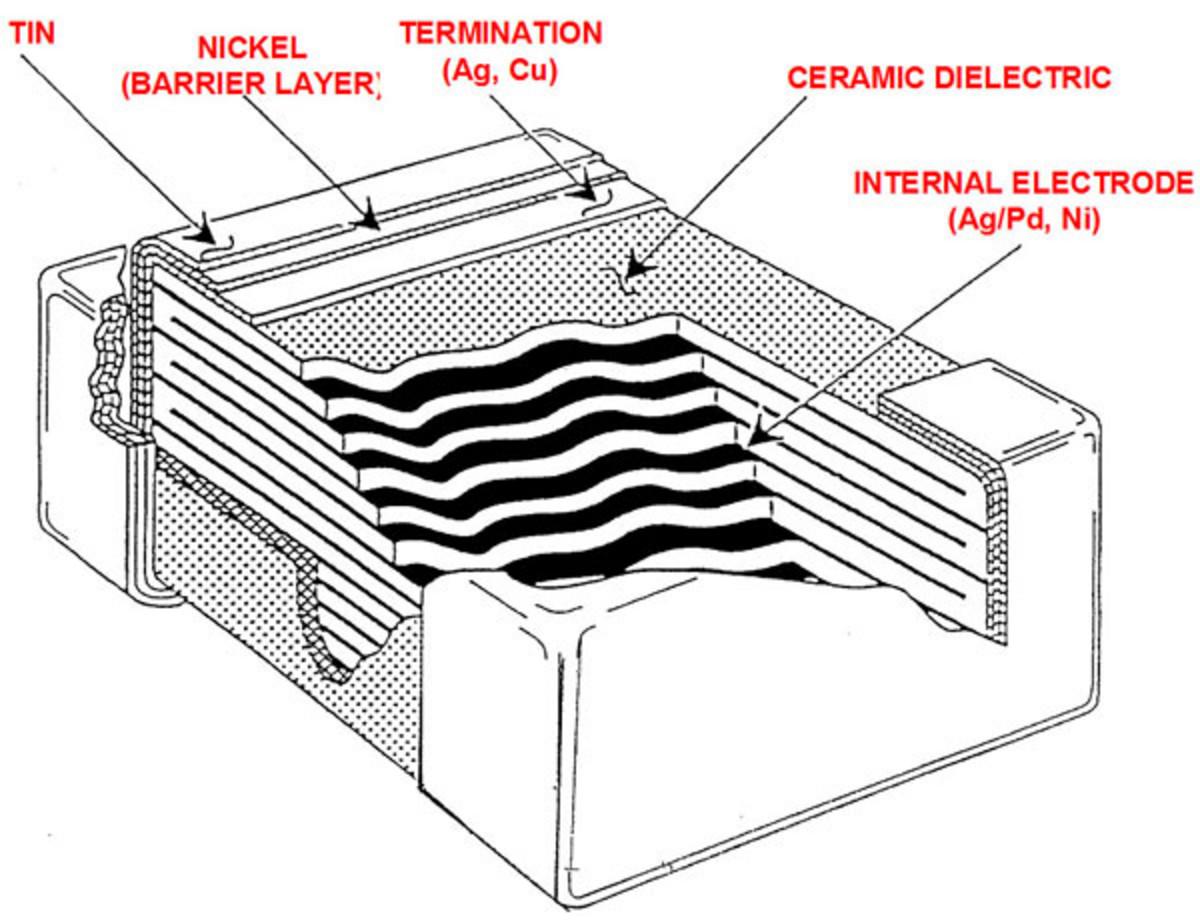 TIN

NICKEL
(BARRIER LAYER)

TERMINATION
(Ag, Cu)

CERAMIC DIELECTRIC

INTERNAL ELECTRODE
(Ag/Pd, Ni)