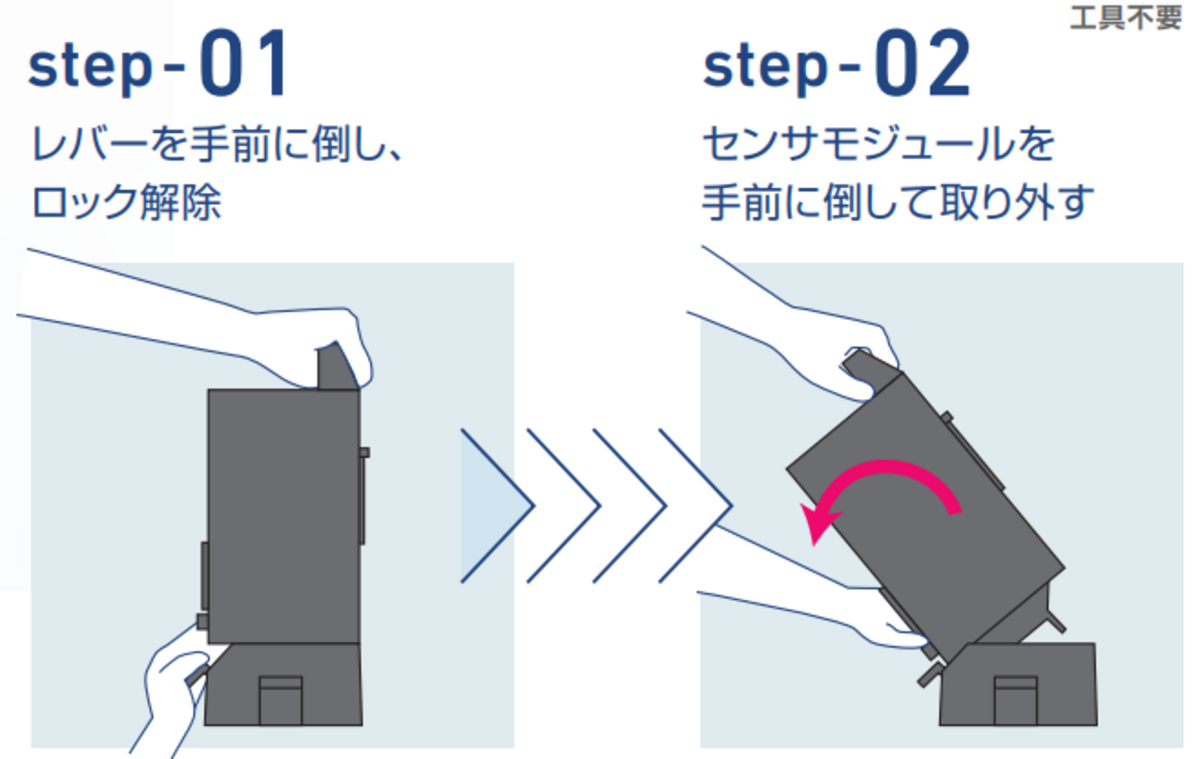 工具不要

step-01
レバーを手前に倒し、ロック解除

step-02
センサモジュールを手前に倒して取り外す