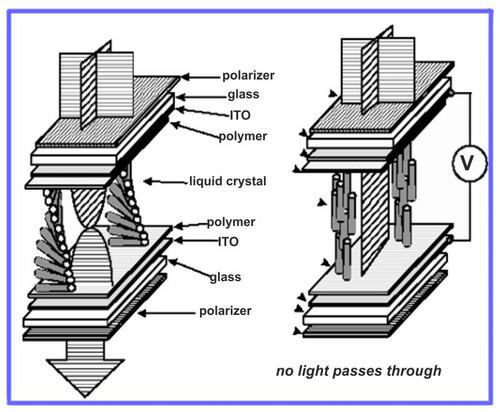 polarizer
glass
ITO
polymer
liquid crystal
polymer
ITO
glass
polarizer

V

no light passes through